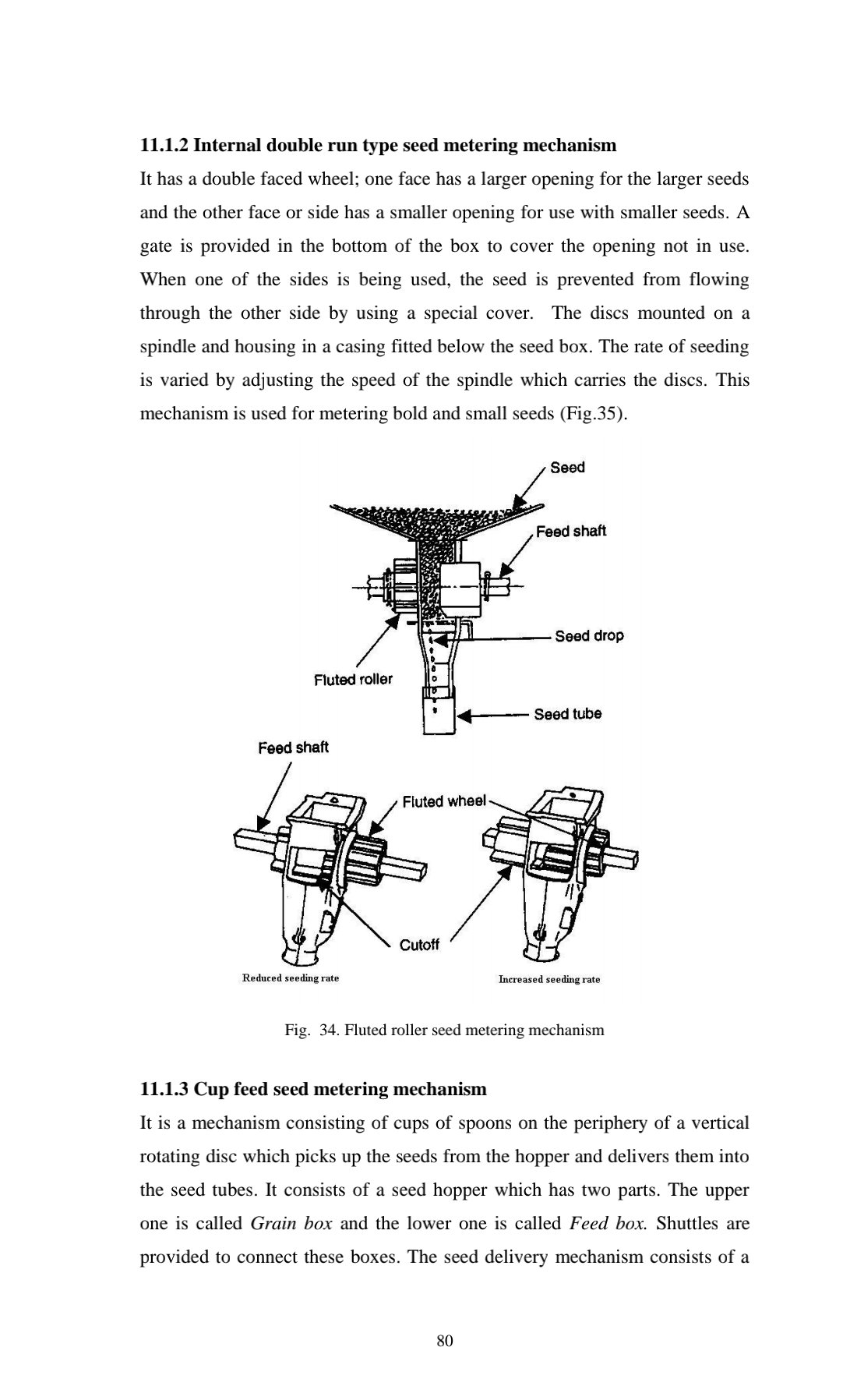 11.1.2 Internal double run type seed metering mechanism

It has a double faced wheel; one face has a larger opening for the larger seeds and the other face or side has a smaller opening for use with smaller seeds. A gate is provided in the bottom of the box to cover the opening not in use. When one of the sides is being used, the seed is prevented from flowing through the other side by using a special cover. The discs mounted on a spindle and housing in a casing fitted below the seed box. The rate of seeding is varied by adjusting the speed of the spindle which carries the discs. This mechanism is used for metering bold and small seeds (Fig.35).

Seed
Feed shaft
Seed drop
Fluted roller
Seed tube
Feed shaft
Fluted wheel
Cutoff
Reduced seeding rate
Increased seeding rate

Fig. 34. Fluted roller seed metering mechanism

11.1.3 Cup feed seed metering mechanism

It is a mechanism consisting of cups of spoons on the periphery of a vertical rotating disc which picks up the seeds from the hopper and delivers them into the seed tubes. It consists of a seed hopper which has two parts. The upper one is called Grain box and the lower one is called Feed box. Shuttles are provided to connect these boxes. The seed delivery mechanism consists of a

80