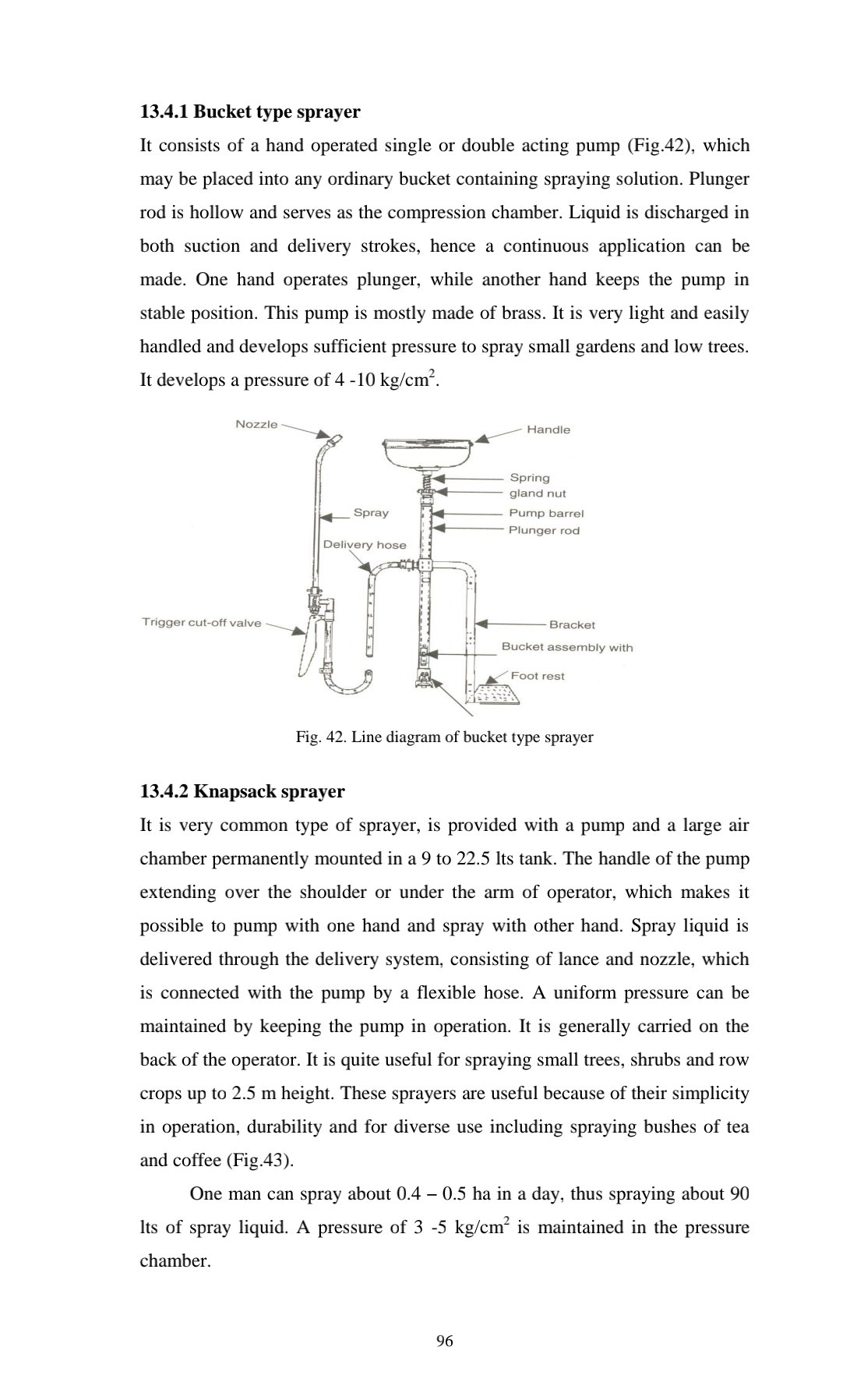 13.4.1 Bucket type sprayer

It consists of a hand operated single or double acting pump (Fig.42), which may be placed into any ordinary bucket containing spraying solution. Plunger rod is hollow and serves as the compression chamber. Liquid is discharged in both suction and delivery strokes, hence a continuous application can be made. One hand operates plunger, while another hand keeps the pump in stable position. This pump is mostly made of brass. It is very light and easily handled and develops sufficient pressure to spray small gardens and low trees. It develops a pressure of 4 -10 kg/cm$^2$.

Nozzle
Handle
Spring
gland nut
Spray
Pump barrel
Plunger rod
Delivery hose
Trigger cut-off valve
Bracket
Bucket assembly with
Foot rest

Fig. 42. Line diagram of bucket type sprayer

13.4.2 Knapsack sprayer

It is very common type of sprayer, is provided with a pump and a large air chamber permanently mounted in a 9 to 22.5 lts tank. The handle of the pump extending over the shoulder or under the arm of operator, which makes it possible to pump with one hand and spray with other hand. Spray liquid is delivered through the delivery system, consisting of lance and nozzle, which is connected with the pump by a flexible hose. A uniform pressure can be maintained by keeping the pump in operation. It is generally carried on the back of the operator. It is quite useful for spraying small trees, shrubs and row crops up to 2.5 m height. These sprayers are useful because of their simplicity in operation, durability and for diverse use including spraying bushes of tea and coffee (Fig.43).

One man can spray about 0.4 – 0.5 ha in a day, thus spraying about 90 lts of spray liquid. A pressure of 3 -5 kg/cm$^2$ is maintained in the pressure chamber.

96